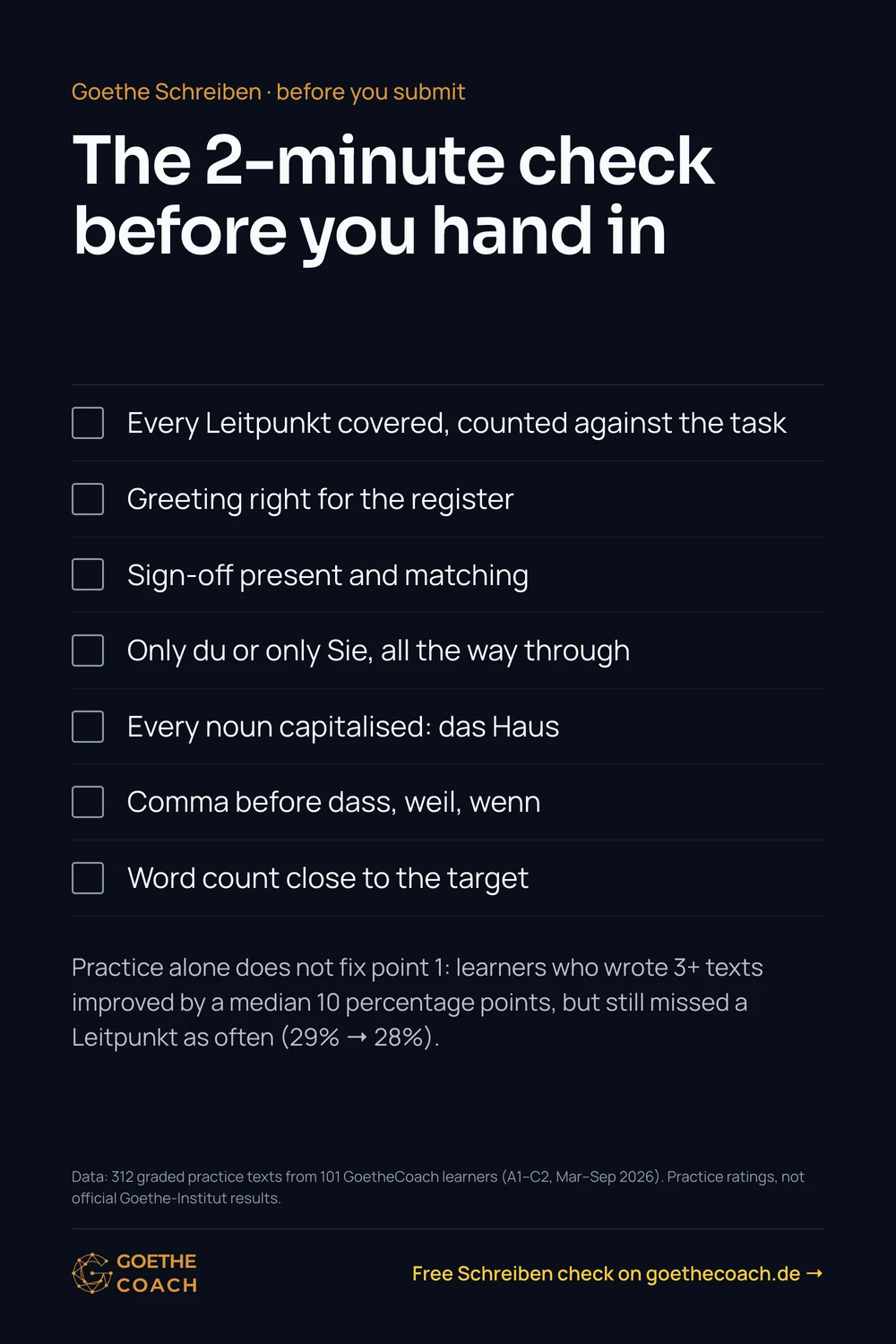 Goethe Schreiben · before you submit

The 2-minute check before you hand in

☐ Every Leitpunkt covered, counted against the task

☐ Greeting right for the register

☐ Sign-off present and matching

☐ Only du or only Sie, all the way through

☐ Every noun capitalised: das Haus

☐ Comma before dass, weil, wenn

☐ Word count close to the target

Practice alone does not fix point 1: learners who wrote 3+ texts improved by a median 10 percentage points, but still missed a Leitpunkt as often (29% → 28%).

Data: 312 graded practice texts from 101 GoetheCoach learners (A1–C2, Mar–Sep 2026). Practice ratings, not official Goethe-Institut results.

GOETHE
COACH

Free Schreiben check on goethecoach.de →