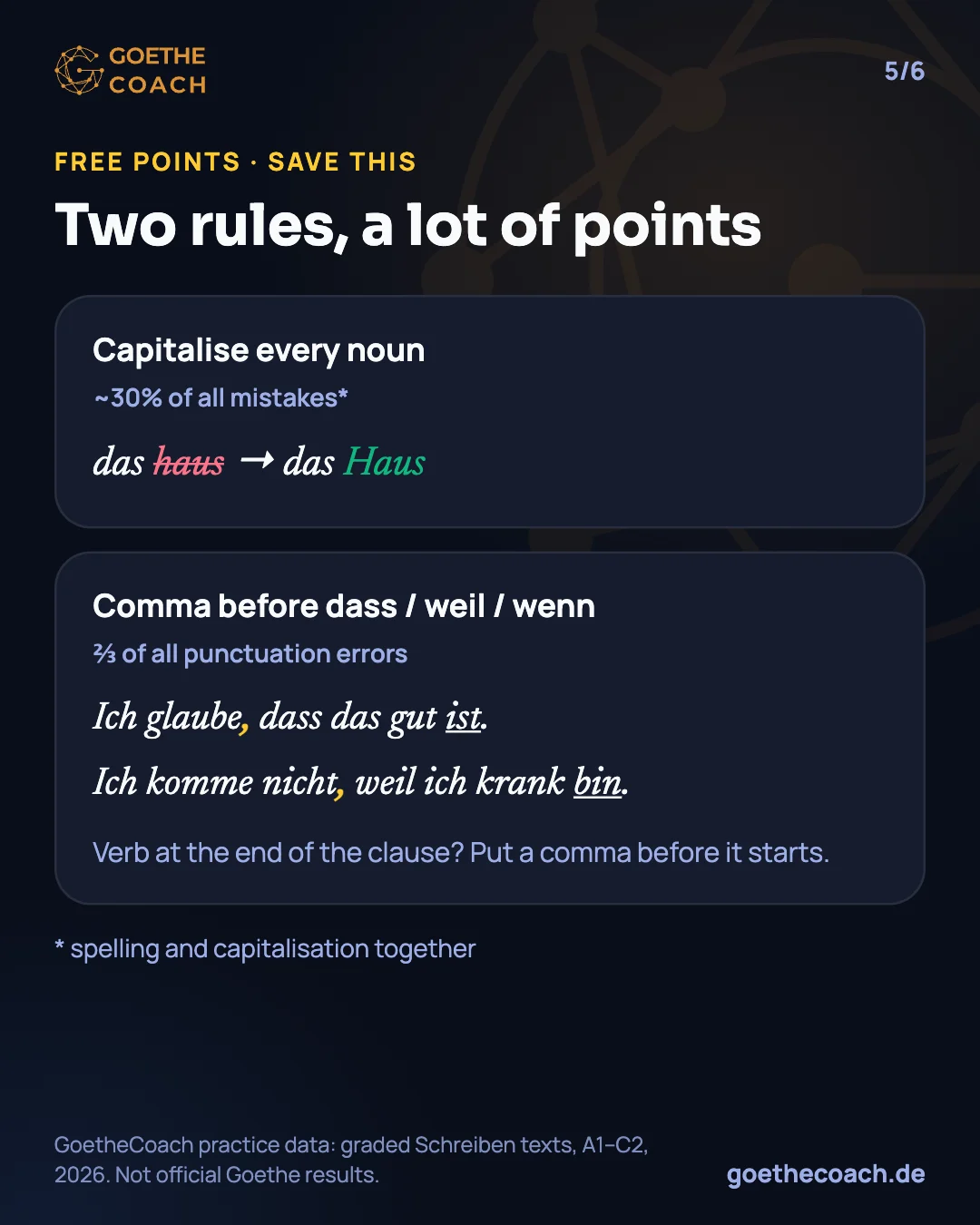 GOETHE
COACH

5/6

FREE POINTS · SAVE THIS

Two rules, a lot of points

Capitalise every noun

~30% of all mistakes*

das haus → das Haus

Comma before dass / weil / wenn

⅔ of all punctuation errors

Ich glaube, dass das gut ist.

Ich komme nicht, weil ich krank bin.

Verb at the end of the clause? Put a comma before it starts.

* spelling and capitalisation together

GoetheCoach practice data: graded Schreiben texts, A1–C2, 2026. Not official Goethe results.

goethecoach.de